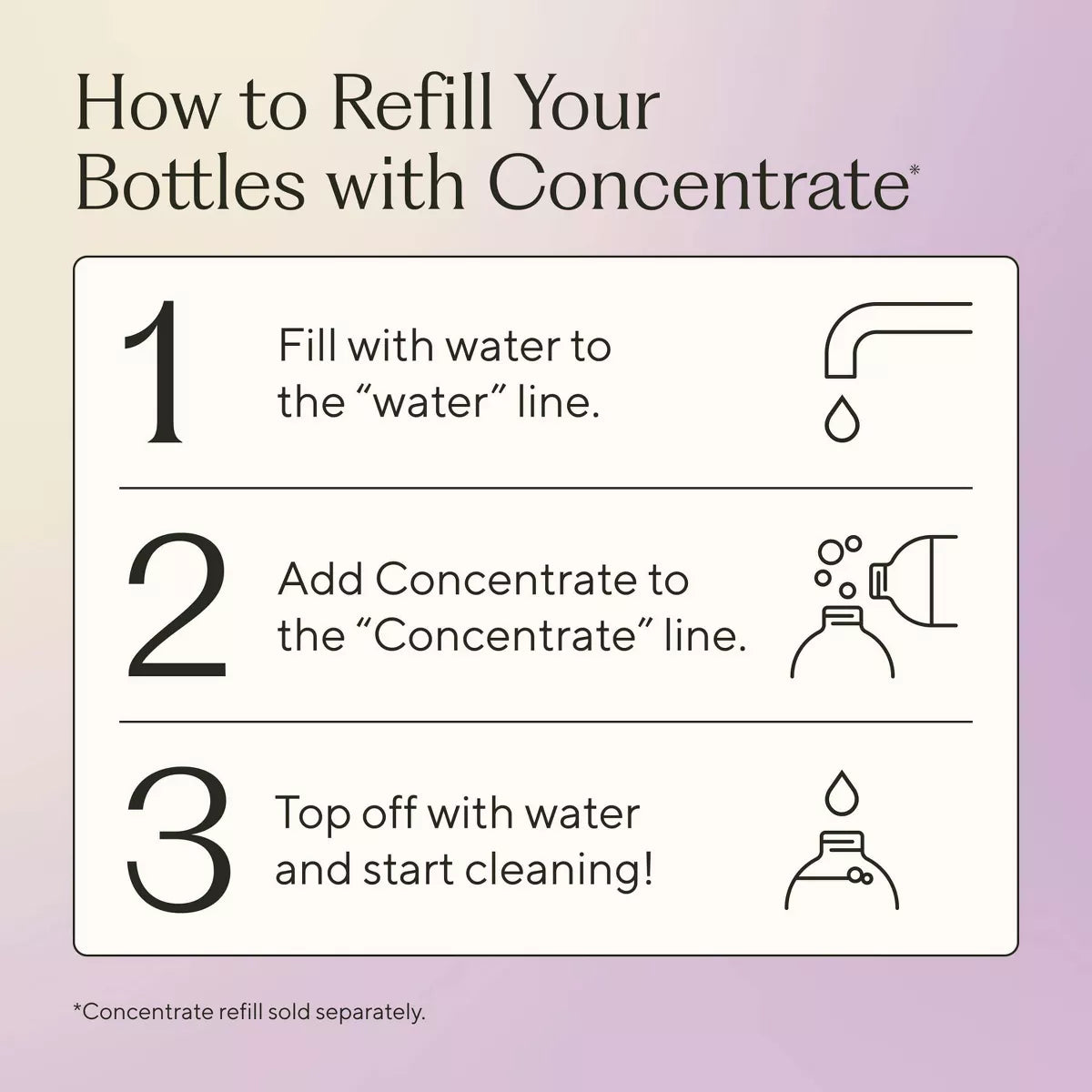 How to Refill Your Bottles with Concentrate*

1 Fill with water to the “water” line.

2 Add Concentrate to the “Concentrate” line.

3 Top off with water and start cleaning!

*Concentrate refill sold separately.