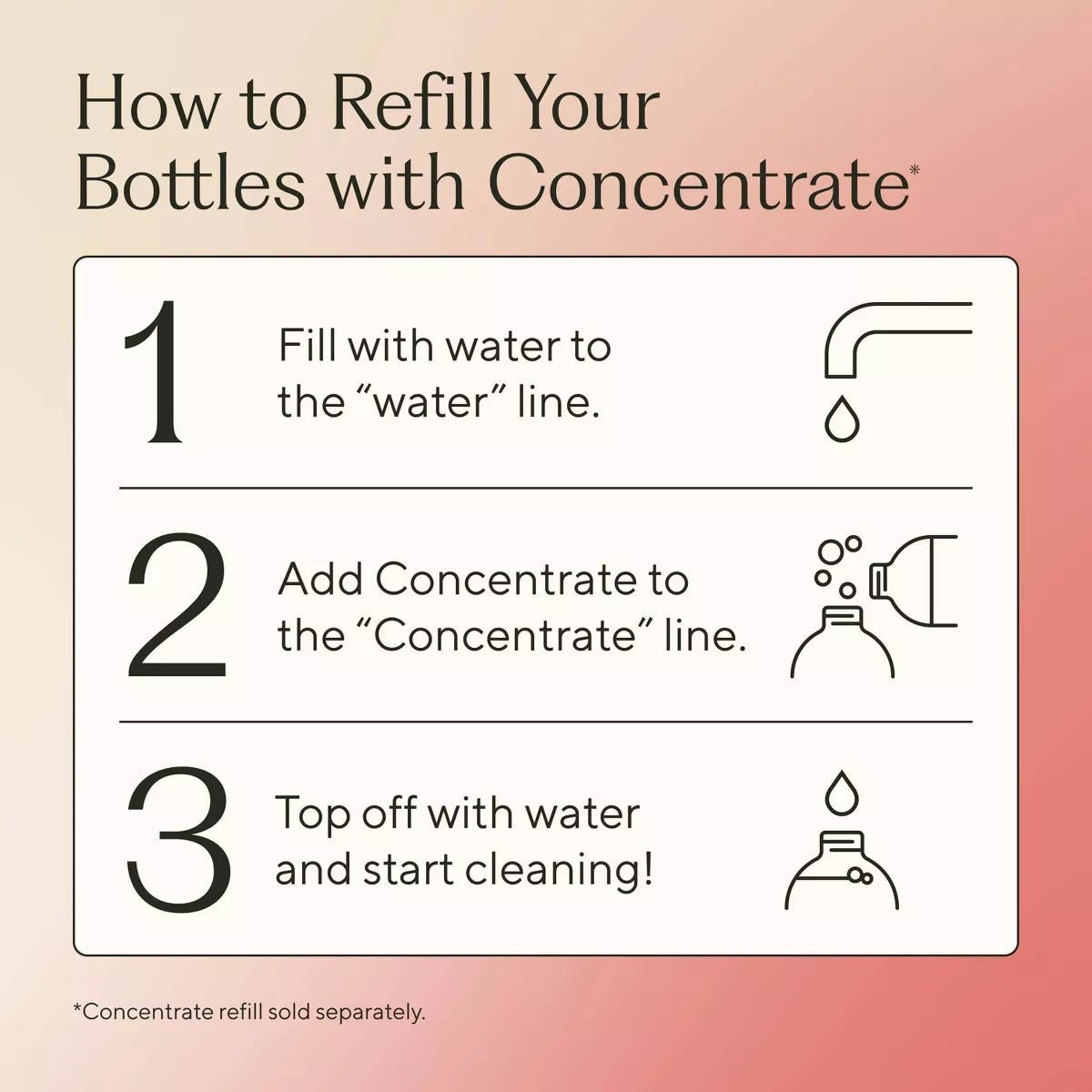 How to Refill Your Bottles with Concentrate*

1 Fill with water to the “water” line.

2 Add Concentrate to the “Concentrate” line.

3 Top off with water and start cleaning!

*Concentrate refill sold separately.